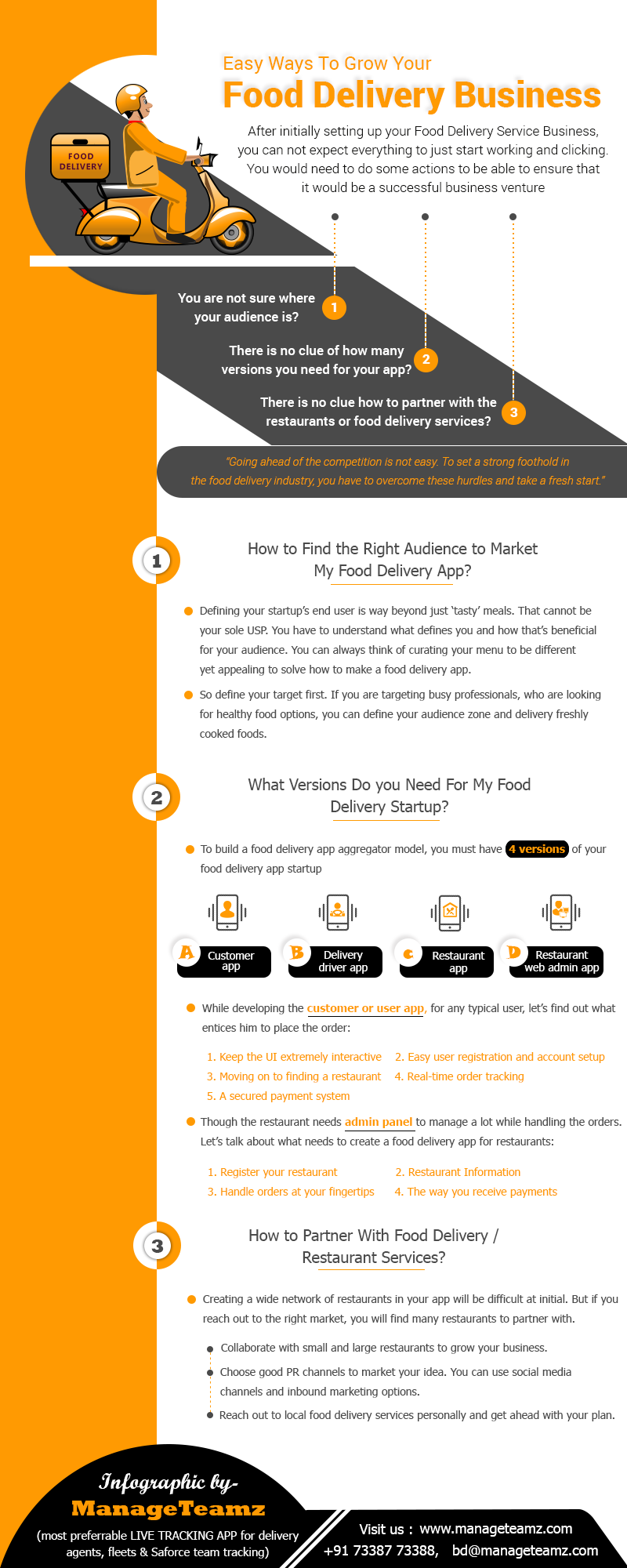 Easy Ways To Grow Your
Food Delivery Business

After initially setting up your Food Delivery Service Business, you can not expect everything to just start working and clicking. You would need to do some actions to be able to ensure that it would be a successful business venture

FOOD DELIVERY

You are not sure where your audience is? 1

There is no clue of how many versions you need for your app? 2

There is no clue how to partner with the restaurants or food delivery services? 3

"Going ahead of the competition is not easy. To set a strong foothold in the food delivery industry, you have to overcome these hurdles and take a fresh start."

1
How to Find the Right Audience to Market My Food Delivery App?

Defining your startup's end user is way beyond just 'tasty' meals. That cannot be your sole USP. You have to understand what defines you and how that's beneficial for your audience. You can always think of curating your menu to be different yet appealing to solve how to make a food delivery app.

So define your target first. If you are targeting busy professionals, who are looking for healthy food options, you can define your audience zone and delivery freshly cooked foods.

2
What Versions Do you Need For My Food Delivery Startup?

To build a food delivery app aggregator model, you must have 4 versions of your food delivery app startup

A Customer app
B Delivery driver app
C Restaurant app
D Restaurant web admin app

While developing the customer or user app, for any typical user, let's find out what entices him to place the order:

1. Keep the UI extremely interactive
2. Easy user registration and account setup
3. Moving on to finding a restaurant
4. Real-time order tracking
5. A secured payment system

Though the restaurant needs admin panel to manage a lot while handling the orders. Let's talk about what needs to create a food delivery app for restaurants:

1. Register your restaurant
2. Restaurant Information
3. Handle orders at your fingertips
4. The way you receive payments

3
How to Partner With Food Delivery / Restaurant Services?

Creating a wide network of restaurants in your app will be difficult at initial. But if you reach out to the right market, you will find many restaurants to partner with.

Collaborate with small and large restaurants to grow your business.

Choose good PR channels to market your idea. You can use social media channels and inbound marketing options.

Reach out to local food delivery services personally and get ahead with your plan.

Infographic by-
ManageTeamz
(most preferrable LIVE TRACKING APP for delivery agents, fleets & Saforce team tracking)

Visit us : www.manageteamz.com
+91 73387 73388, bd@manageteamz.com